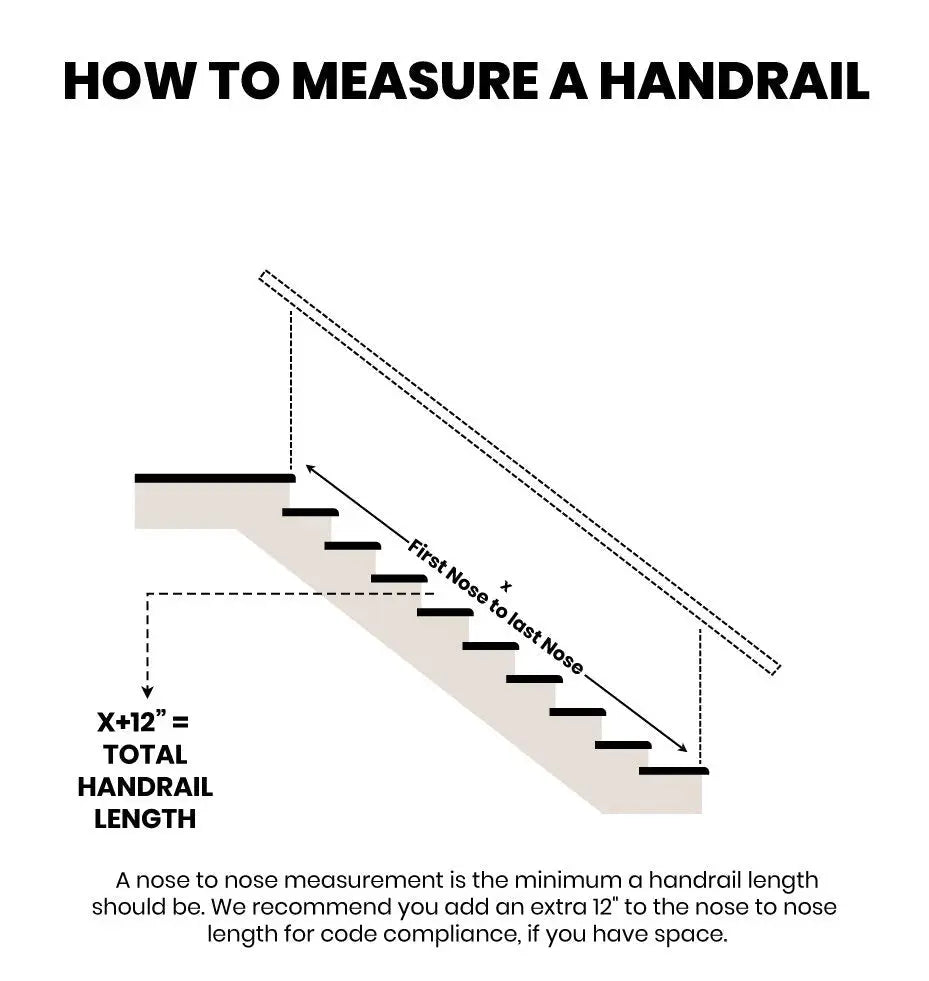 HOW TO MEASURE A HANDRAIL

x
First Nose to last Nose

X+12" = TOTAL HANDRAIL LENGTH

A nose to nose measurement is the minimum a handrail length should be. We recommend you add an extra 12" to the nose to nose length for code compliance, if you have space.