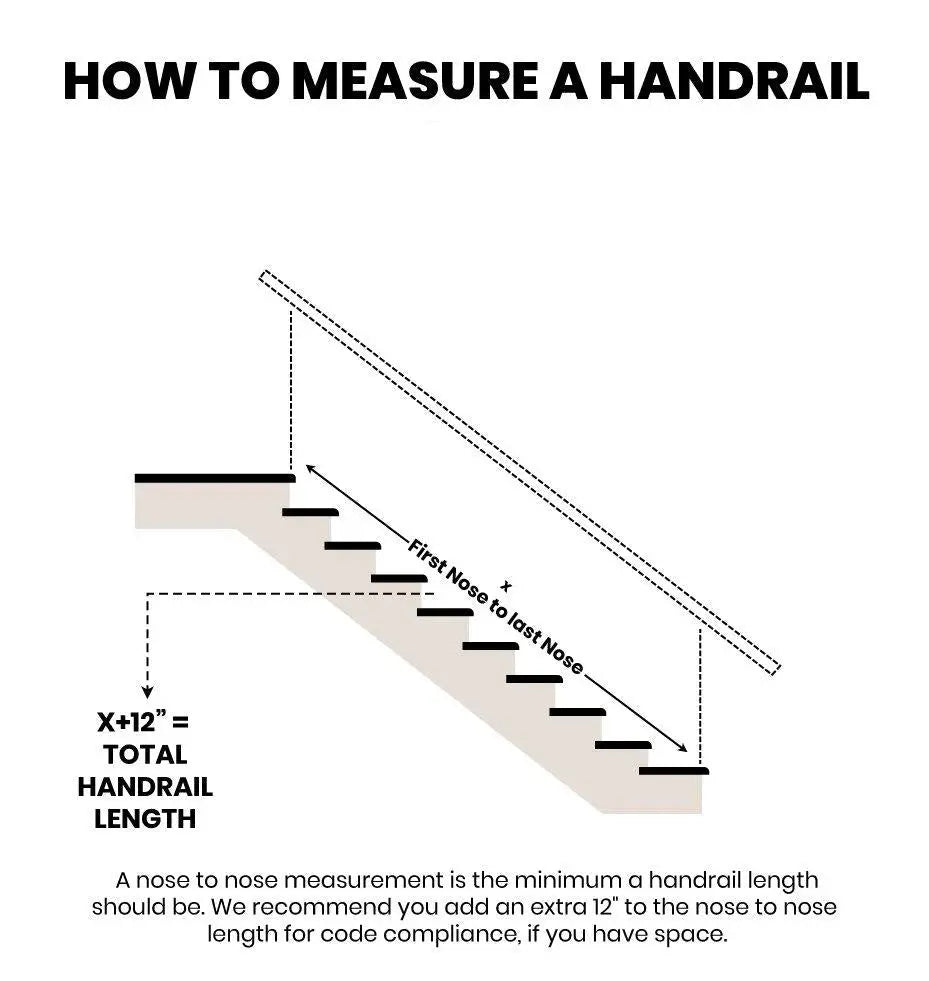 HOW TO MEASURE A HANDRAIL

x

First Nose to last Nose

X+12" = TOTAL HANDRAIL LENGTH

A nose to nose measurement is the minimum a handrail length should be. We recommend you add an extra 12" to the nose to nose length for code compliance, if you have space.